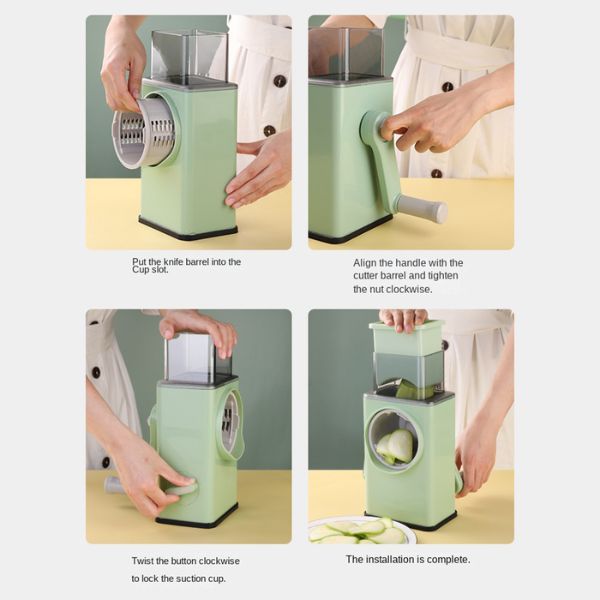 Put the knife barrel into the Cup slot.

Align the handle with the cutter barrel and tighten the nut clockwise.

Twist the button clockwise to lock the suction cup.

The installation is complete.